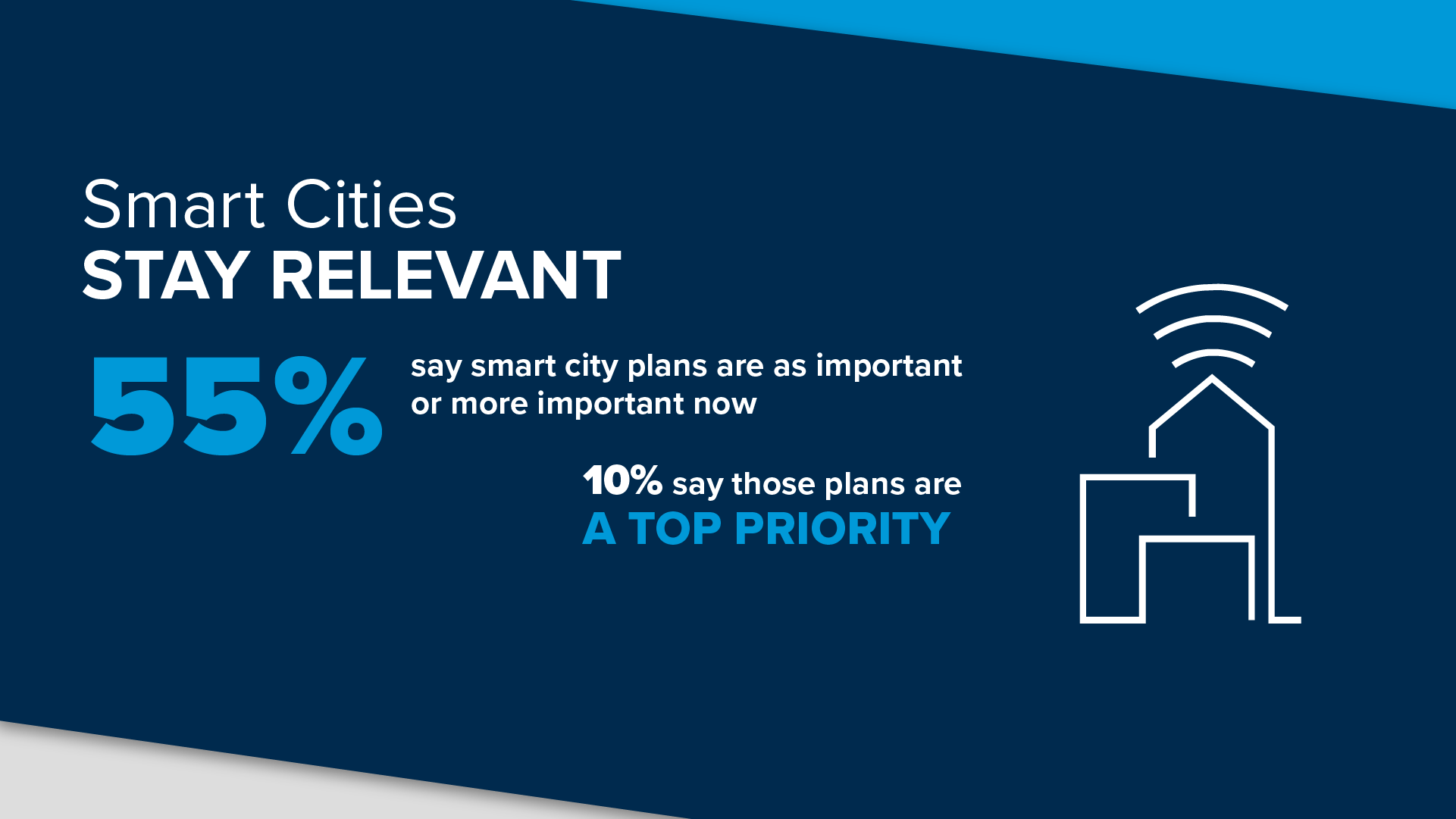 Smart Cities
STAY RELEVANT

55% say smart city plans are as important or more important now

10% say those plans are A TOP PRIORITY